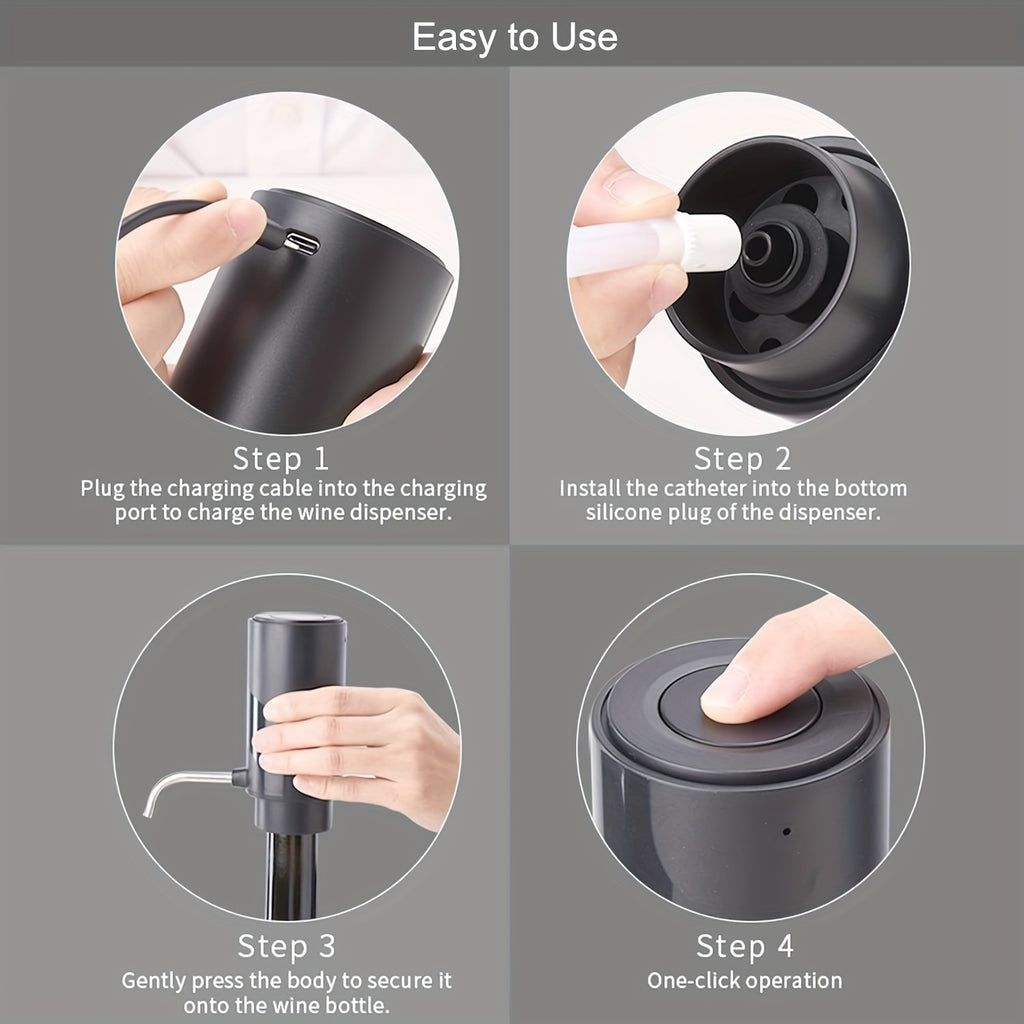 Easy to Use

Step 1
Plug the charging cable into the charging port to charge the wine dispenser.

Step 2
Install the catheter into the bottom silicone plug of the dispenser.

Step 3
Gently press the body to secure it onto the wine bottle.

Step 4
One-click operation