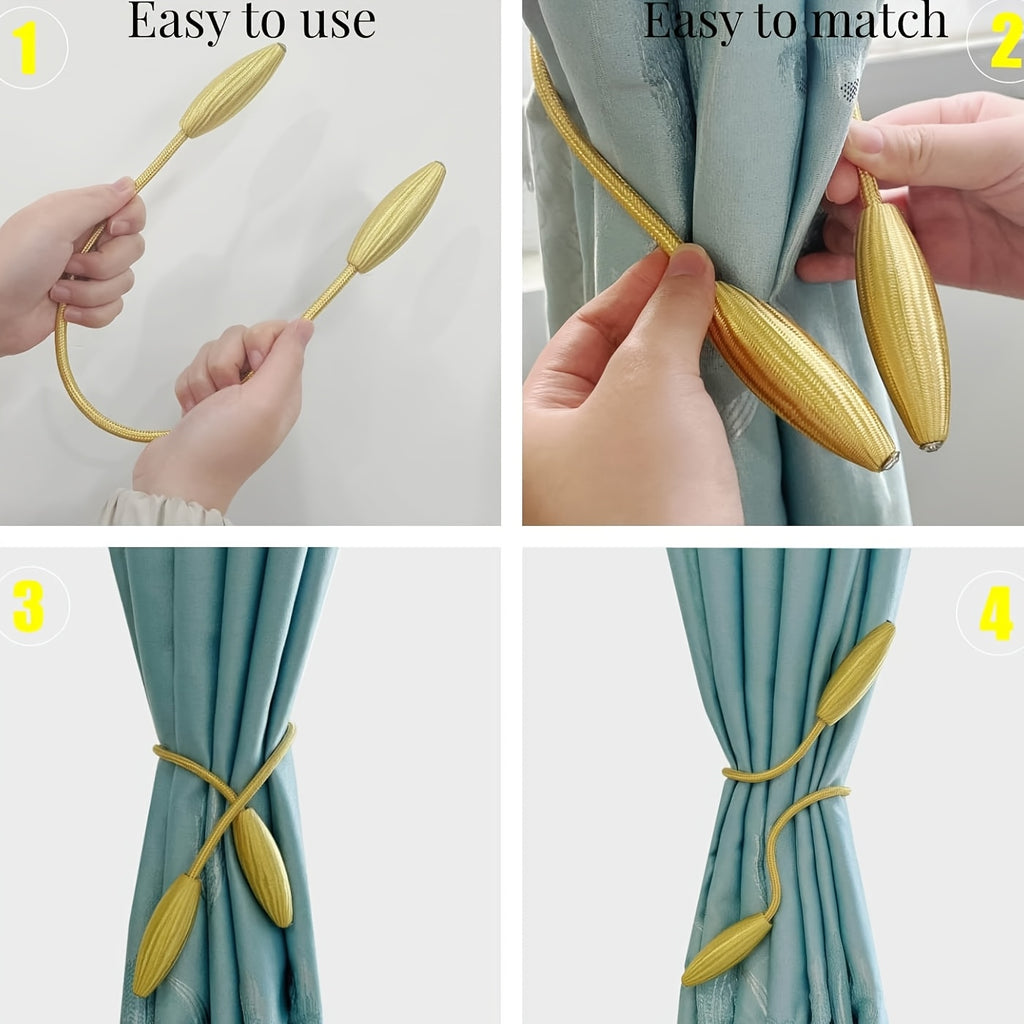 1 Easy to use

Easy to match 2

3

4