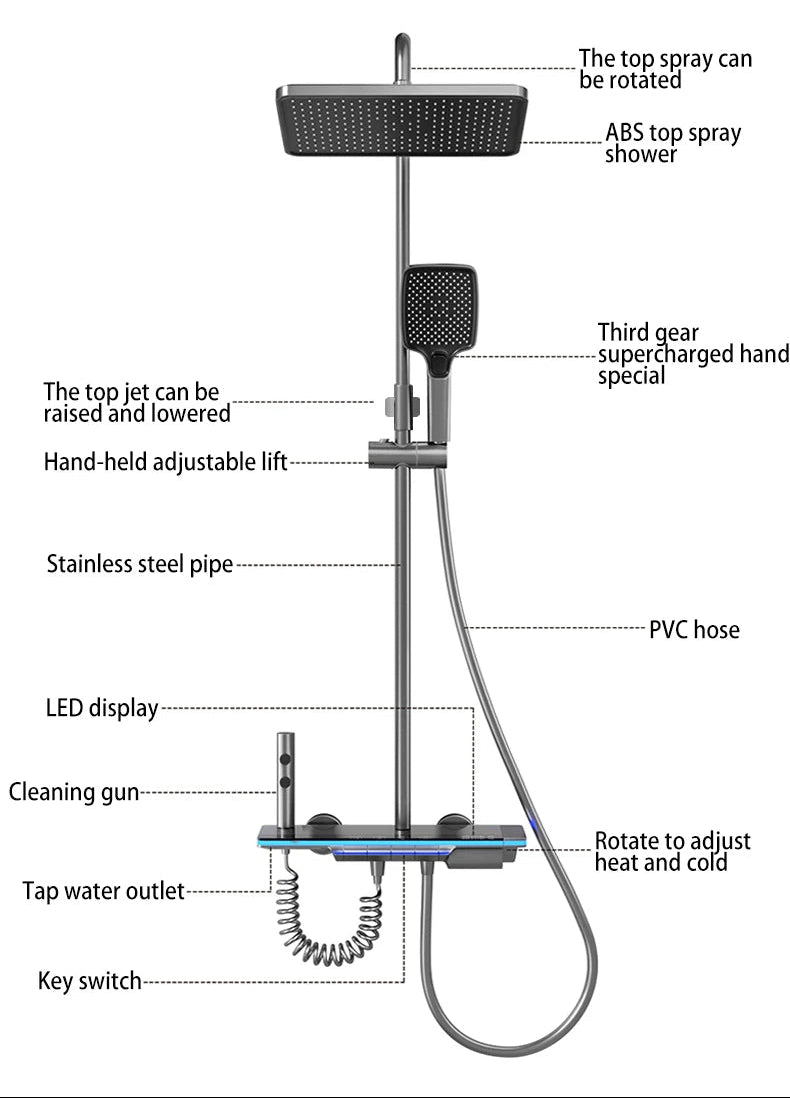 The top spray can be rotated

ABS top spray shower

Third gear supercharged hand special

The top jet can be raised and lowered

Hand-held adjustable lift

Stainless steel pipe

PVC hose

LED display

Cleaning gun

Rotate to adjust heat and cold

Tap water outlet

Key switch