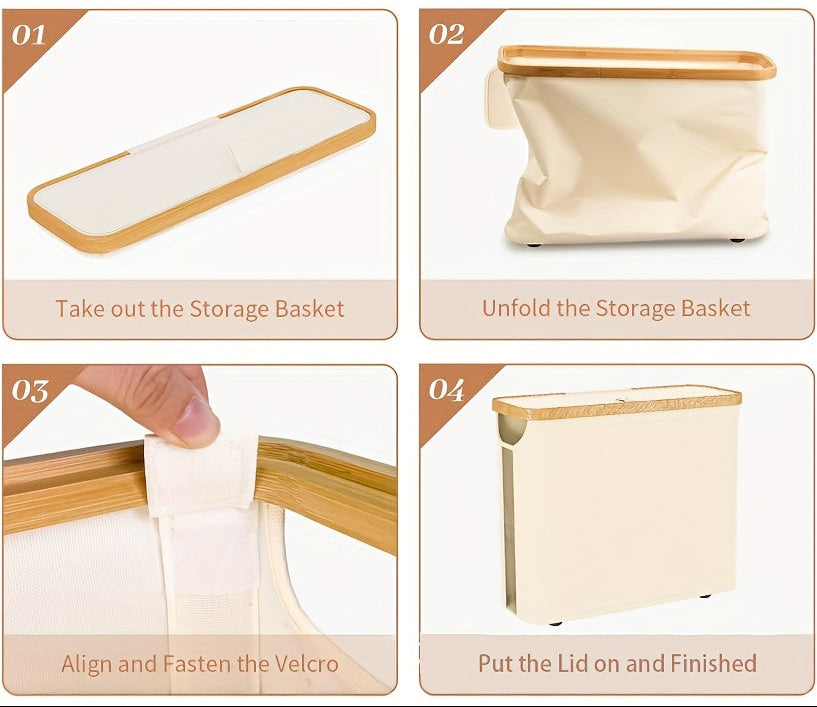 01
Take out the Storage Basket

02
Unfold the Storage Basket

03
Align and Fasten the Velcro

04
Put the Lid on and Finished