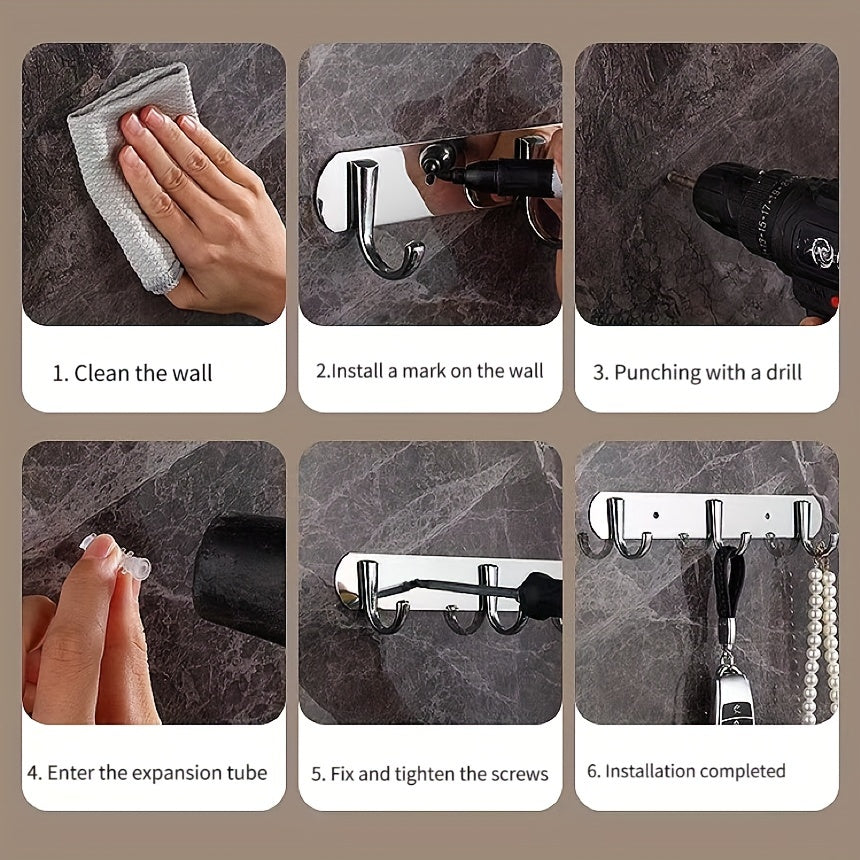 1. Clean the wall

2.Install a mark on the wall

3. Punching with a drill

4. Enter the expansion tube

5. Fix and tighten the screws

6. Installation completed