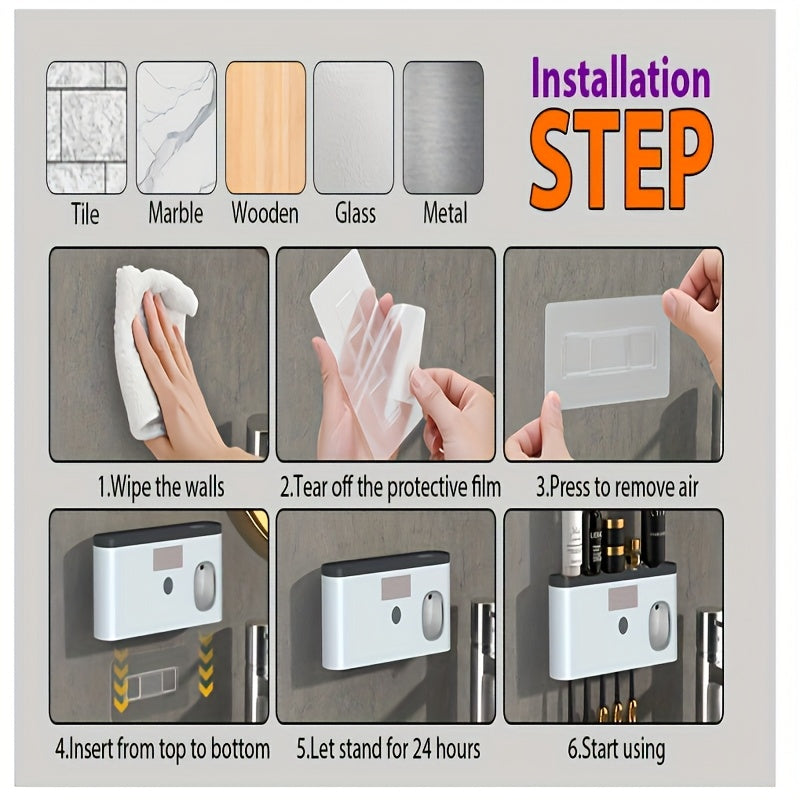 Tile Marble Wooden Glass Metal

Installation
STEP

1.Wipe the walls
2.Tear off the protective film
3.Press to remove air

4.Insert from top to bottom
5.Let stand for 24 hours
6.Start using