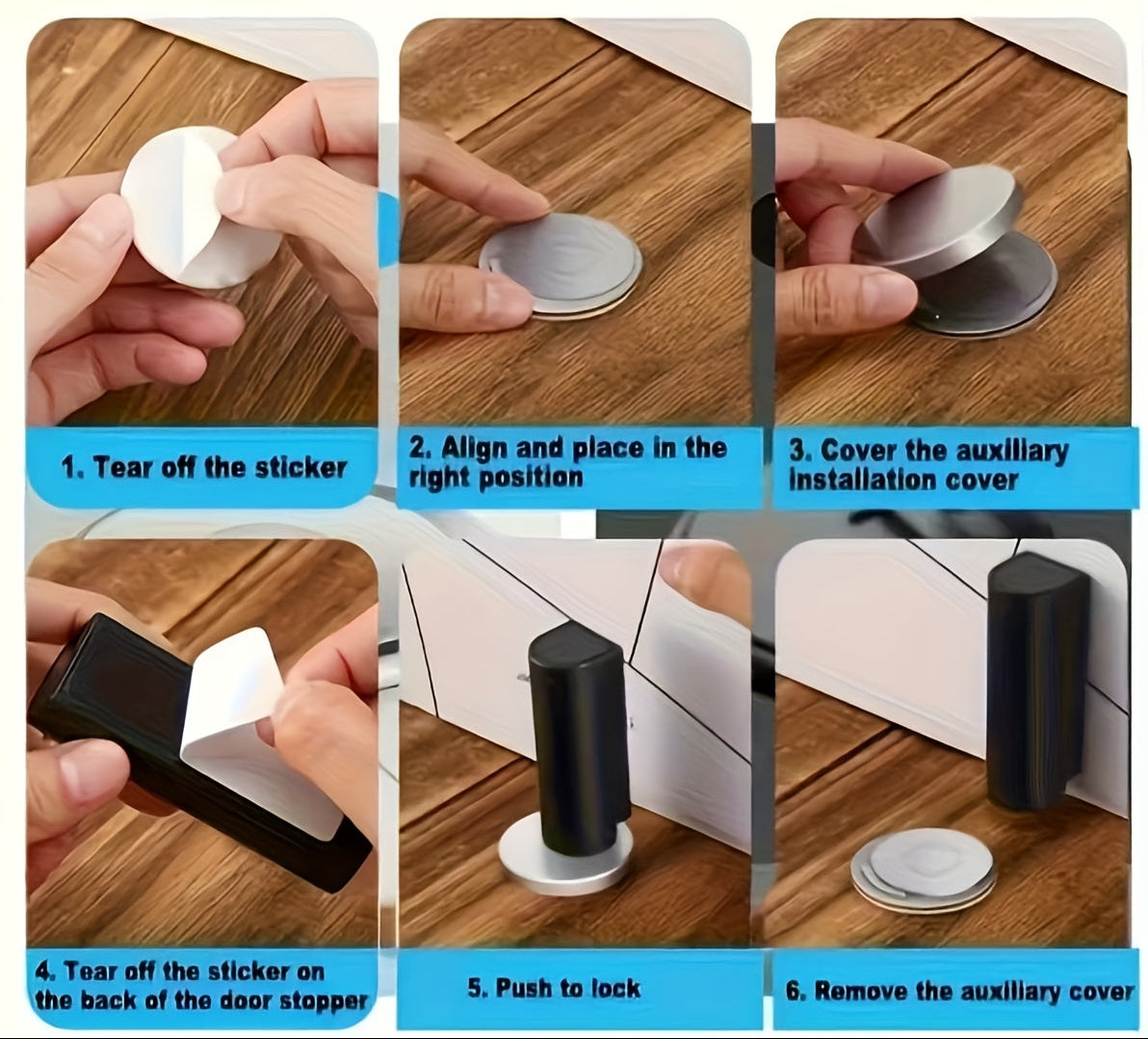 1. Tear off the sticker

2. Align and place in the right position

3. Cover the auxiliary installation cover

4. Tear off the sticker on the back of the door stopper

5. Push to lock

6. Remove the auxiliary cover